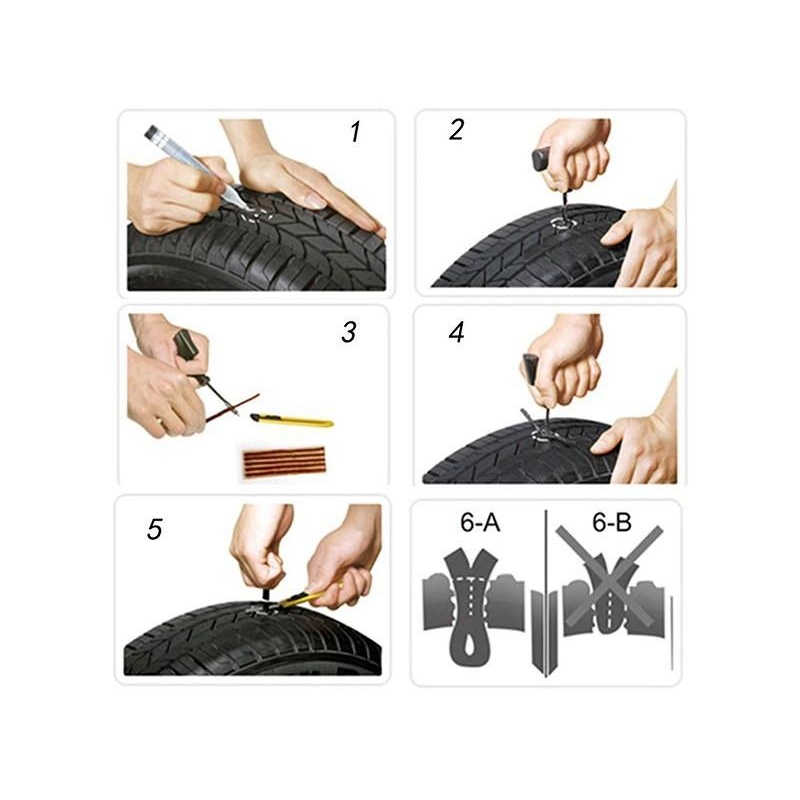 1

2

3

4

5

6-A

6-B