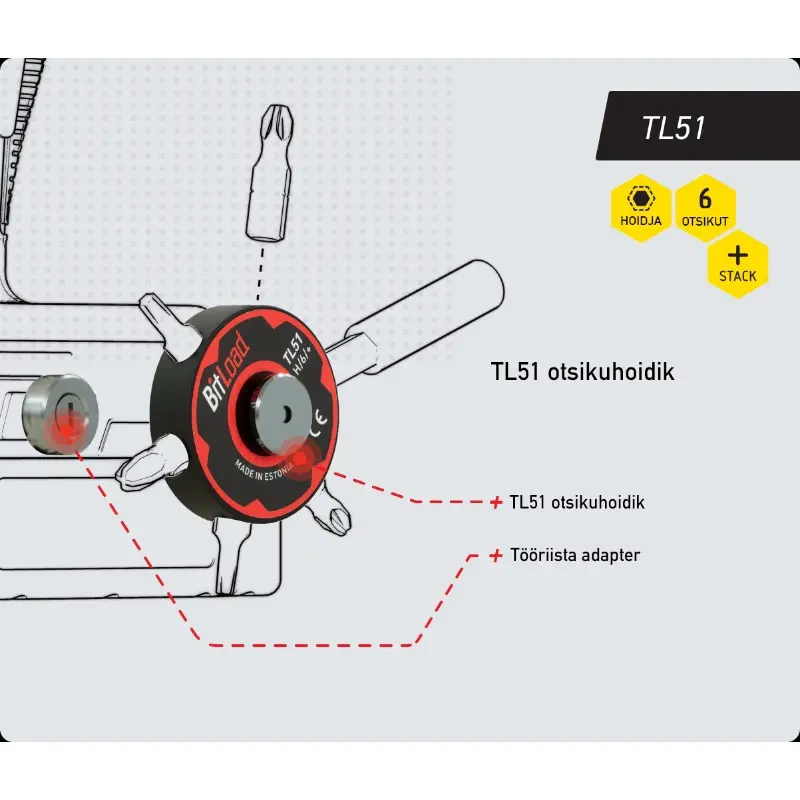 TL51

HOIDJA

6
OTSIKUT

+
STACK

BitLoad
TL51
H/6/+
CE
MADE IN ESTONIA

TL51 otsikuhoidik

+ TL51 otsikuhoidik

+ Tööriista adapter